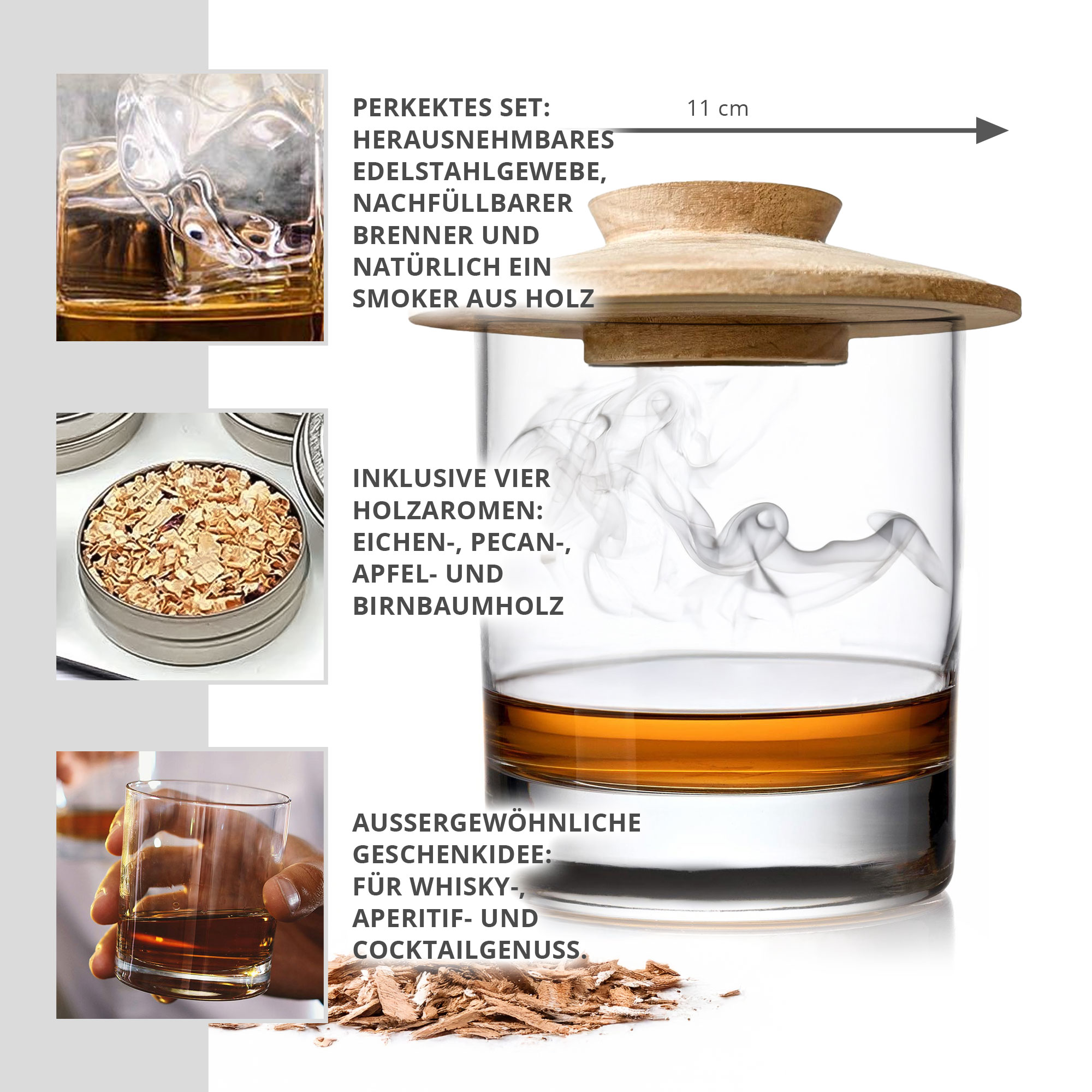 PERKEKTES SET: HERAUSNEHMBARES EDELSTAHLGEWEBE, NACHFÜLLBARER BRENNER UND NATÜRLICH EIN SMOKER AUS HOLZ

11 cm

INKLUSIVE VIER HOLZAROMEN: EICHEN-, PECAN-, APFEL- UND BIRNBAUMHOLZ

AUSSERGEWÖHNLICHE GESCHENKIDEE: FÜR WHISKY-, APERITIF- UND COCKTAILGENUSS.