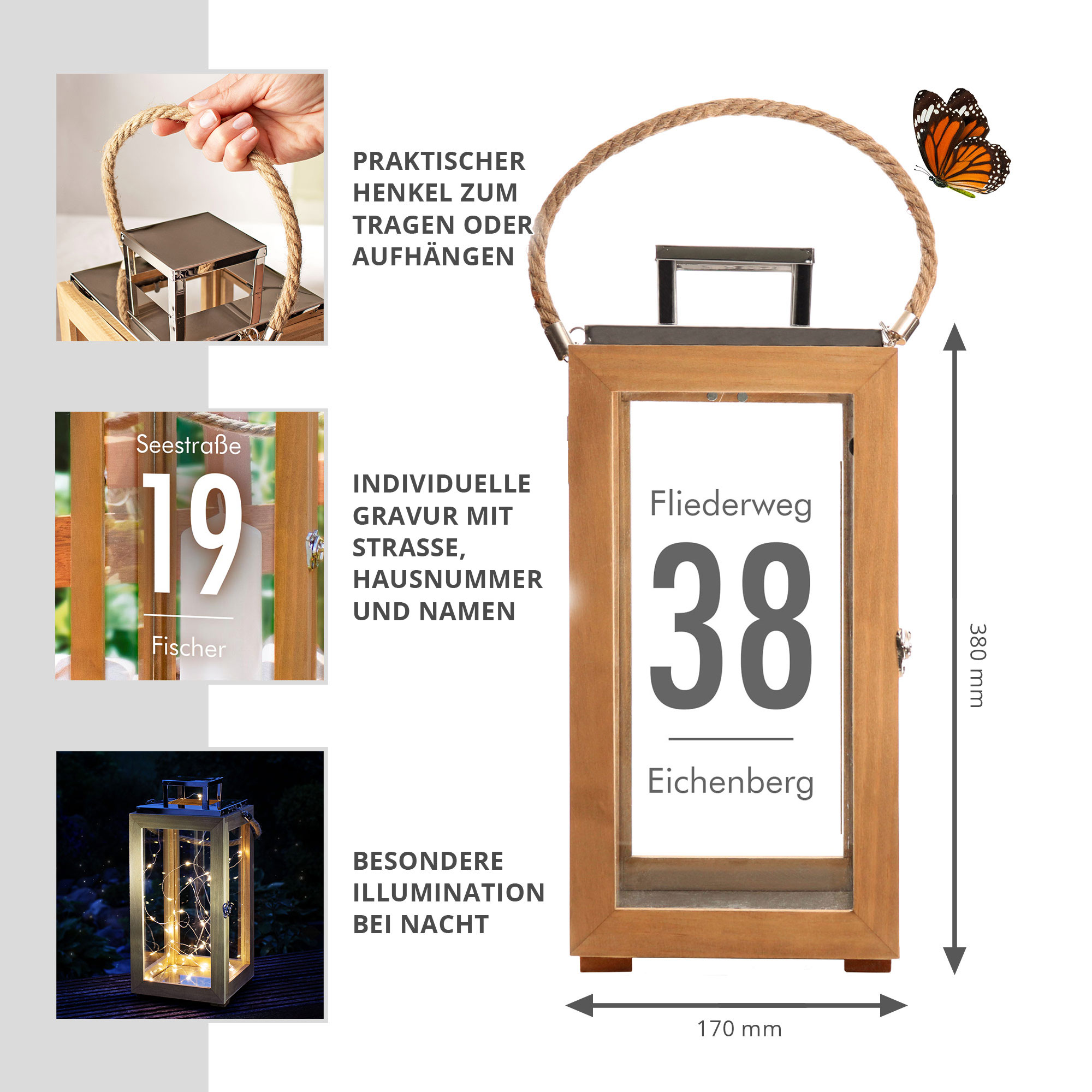 PRAKTISCHER HENKEL ZUM TRAGEN ODER AUFHÄNGEN

Seestraße
19
Fischer

INDIVIDUELLE GRAVUR MIT STRASSE, HAUSNUMMER UND NAMEN

BESONDERE ILLUMINATION BEI NACHT

Fliederweg
38
Eichenberg

380 mm

170 mm